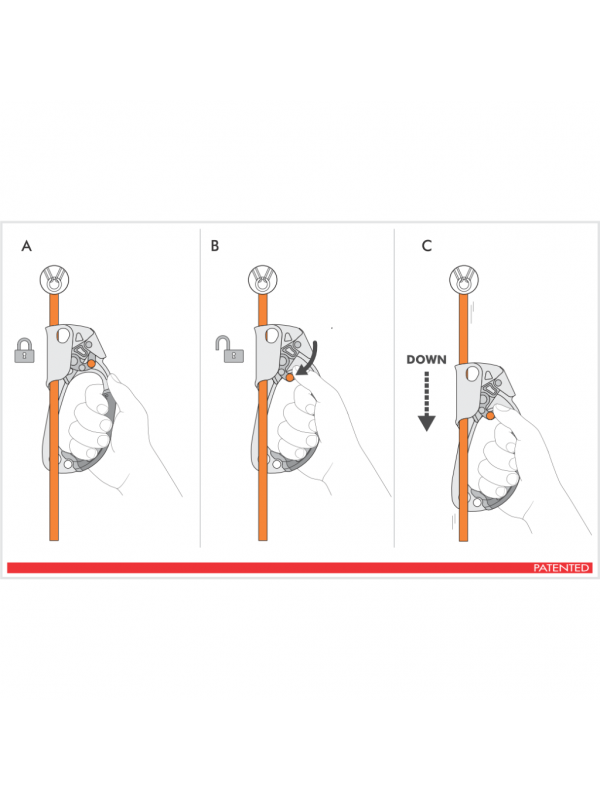 A

B

C

DOWN

PATENTED